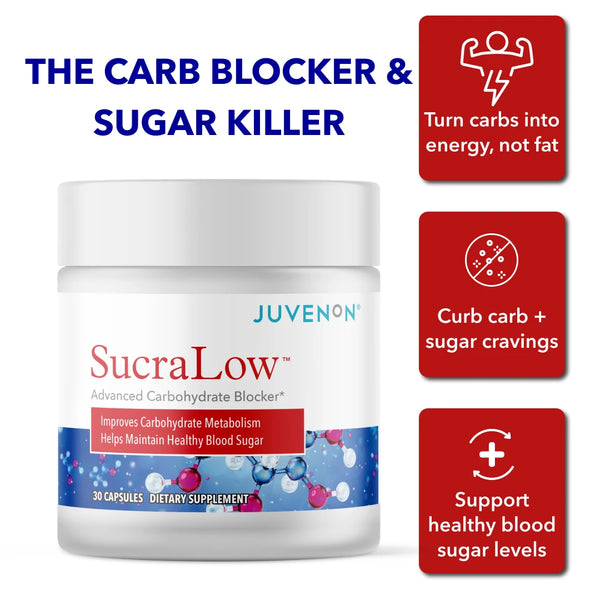 THE CARB BLOCKER & SUGAR KILLER

JUVENON®

SucraLow™

Advanced Carbohydrate Blocker*

Improves Carbohydrate Metabolism
Helps Maintain Healthy Blood Sugar

30 CAPSULES DIETARY SUPPLEMENT

Turn carbs into energy, not fat

Curb carb + sugar cravings

Support healthy blood sugar levels