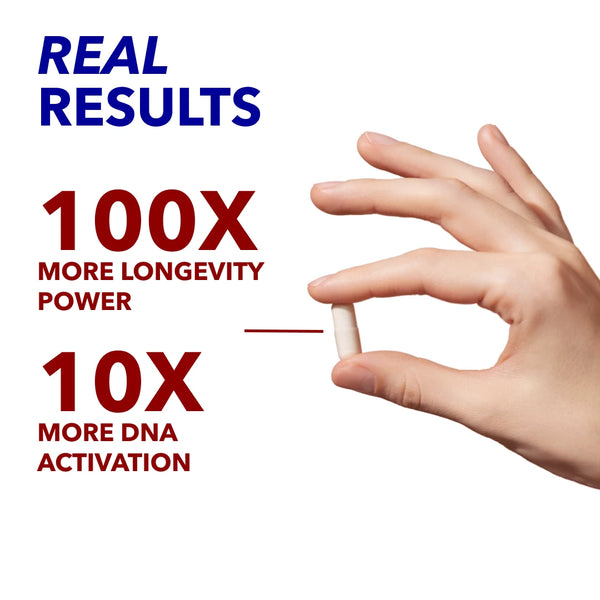 REAL
RESULTS

100X
MORE LONGEVITY POWER

10X
MORE DNA ACTIVATION