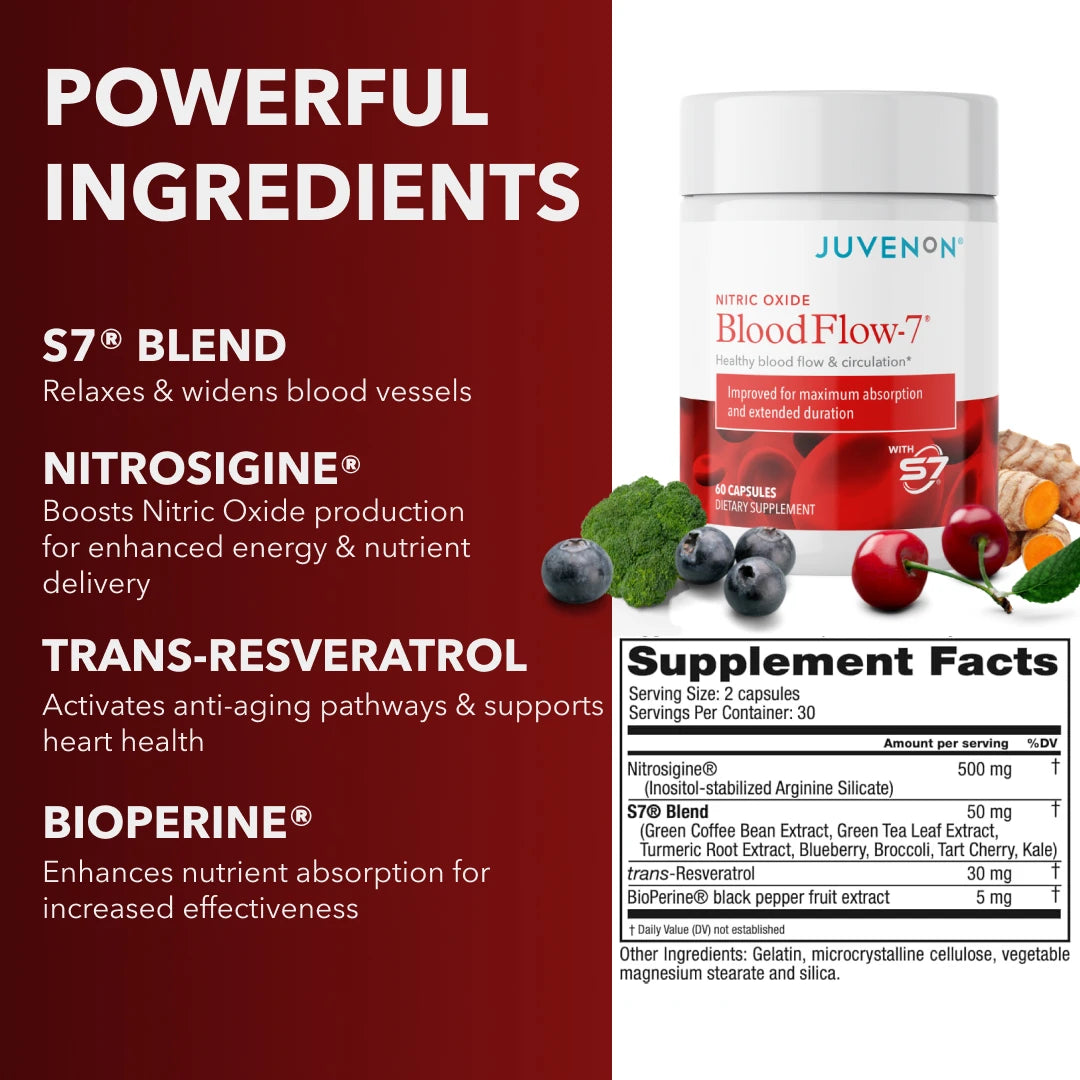 POWERFUL INGREDIENTS

S7® BLEND
Relaxes & widens blood vessels

NITROSIGINE®
Boosts Nitric Oxide production for enhanced energy & nutrient delivery

TRANS-RESVERATROL
Activates anti-aging pathways & supports heart health

BIOPERINE®
Enhances nutrient absorption for increased effectiveness

JUVENON®
NITRIC OXIDE
BloodFlow-7®
Healthy blood flow & circulation*
Improved for maximum absorption and extended duration
WITH S7
60 CAPSULES
DIETARY SUPPLEMENT

Supplement Facts
Serving Size: 2 capsules
Servings Per Container: 30

| | Amount per serving | %DV |
|---|---|---|
| Nitrosigine® (Inositol-stabilized Arginine Silicate) | 500 mg | † |
| S7® Blend (Green Coffee Bean Extract, Green Tea Leaf Extract, Turmeric Root Extract, Blueberry, Broccoli, Tart Cherry, Kale) | 50 mg | † |
| trans-Resveratrol | 30 mg | † |
| BioPerine® black pepper fruit extract | 5 mg | † |

† Daily Value (DV) not established

Other Ingredients: Gelatin, microcrystalline cellulose, vegetable magnesium stearate and silica.