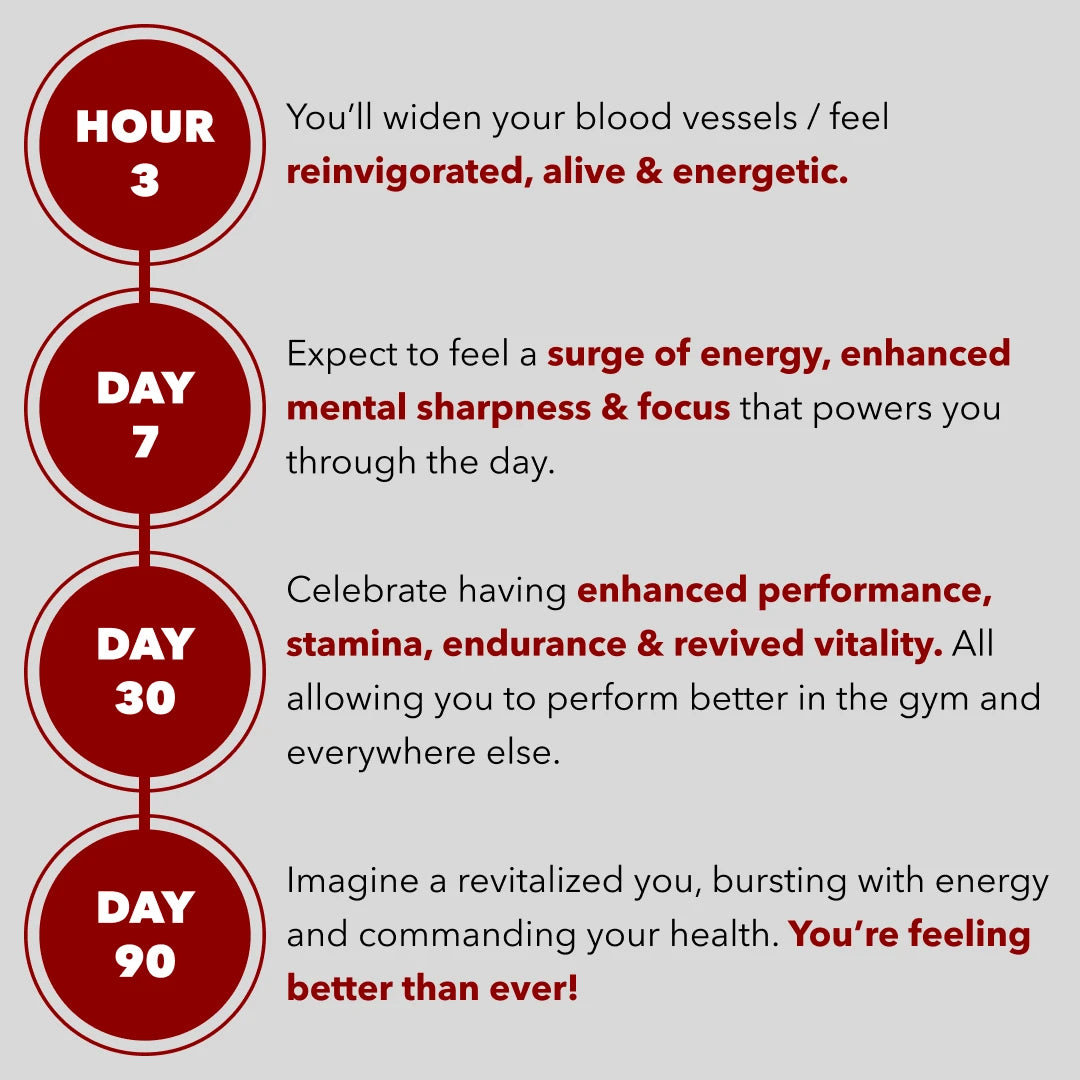 HOUR 3

You'll widen your blood vessels / feel reinvigorated, alive & energetic.

DAY 7

Expect to feel a surge of energy, enhanced mental sharpness & focus that powers you through the day.

DAY 30

Celebrate having enhanced performance, stamina, endurance & revived vitality. All allowing you to perform better in the gym and everywhere else.

DAY 90

Imagine a revitalized you, bursting with energy and commanding your health. You're feeling better than ever!