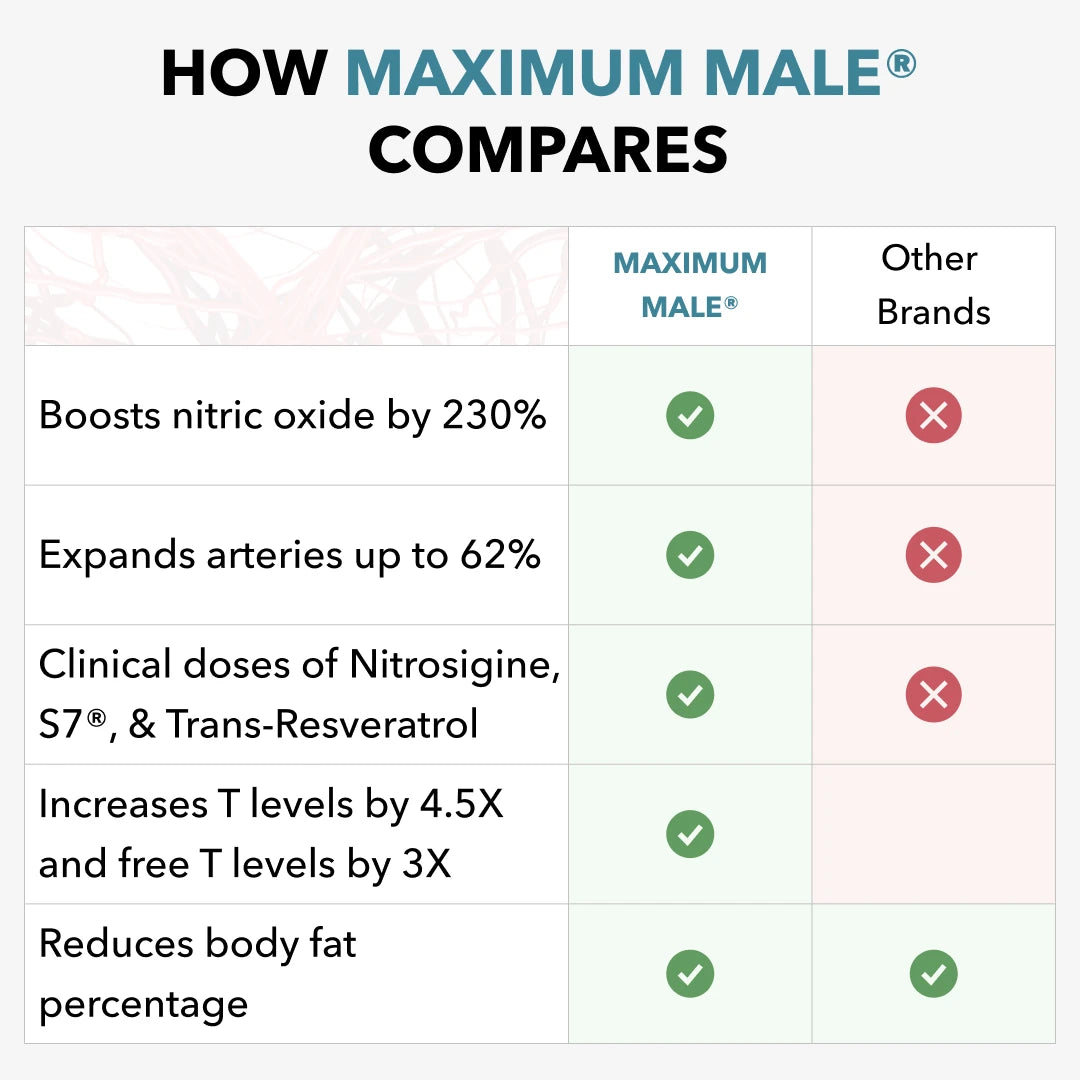 HOW MAXIMUM MALE® COMPARES

| | MAXIMUM MALE® | Other Brands |
|---|---|---|
| Boosts nitric oxide by 230% | ✓ | ✗ |
| Expands arteries up to 62% | ✓ | ✗ |
| Clinical doses of Nitrosigine, S7®, & Trans-Resveratrol | ✓ | ✗ |
| Increases T levels by 4.5X and free T levels by 3X | ✓ | |
| Reduces body fat percentage | ✓ | ✓ |