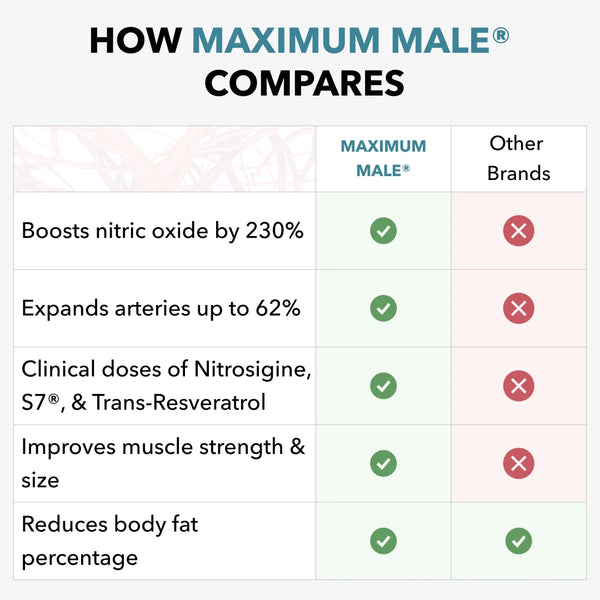 HOW MAXIMUM MALE® COMPARES

| | MAXIMUM MALE® | Other Brands |
|---|---|---|
| Boosts nitric oxide by 230% | ✓ | ✗ |
| Expands arteries up to 62% | ✓ | ✗ |
| Clinical doses of Nitrosigine, S7®, & Trans-Resveratrol | ✓ | ✗ |
| Improves muscle strength & size | ✓ | ✗ |
| Reduces body fat percentage | ✓ | ✓ |