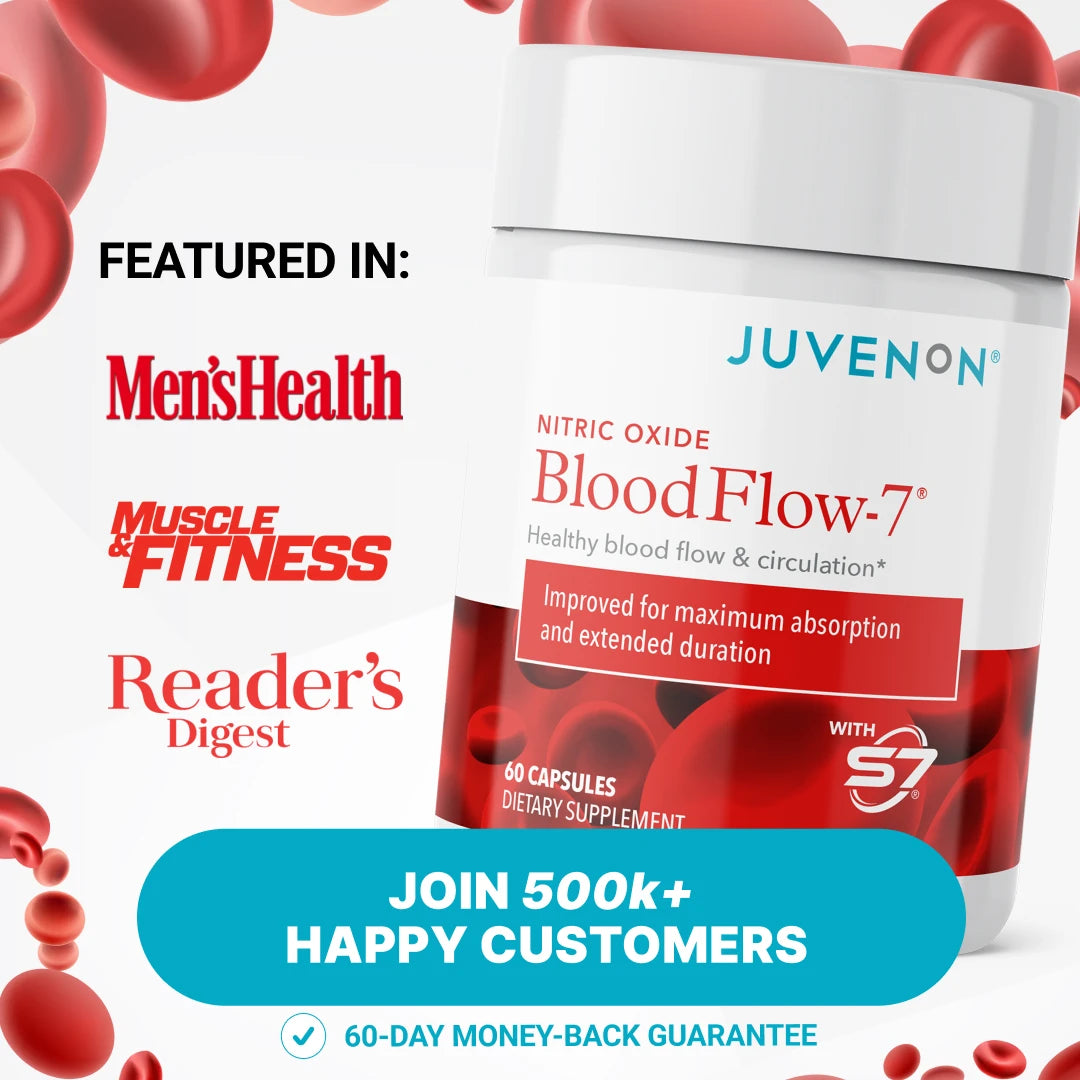 FEATURED IN:

Men'sHealth

MUSCLE & FITNESS

Reader's Digest

JUVENON®

NITRIC OXIDE

BloodFlow-7®

Healthy blood flow & circulation*

Improved for maximum absorption and extended duration

WITH S7®

60 CAPSULES

DIETARY SUPPLEMENT

JOIN 500k+ HAPPY CUSTOMERS

60-DAY MONEY-BACK GUARANTEE