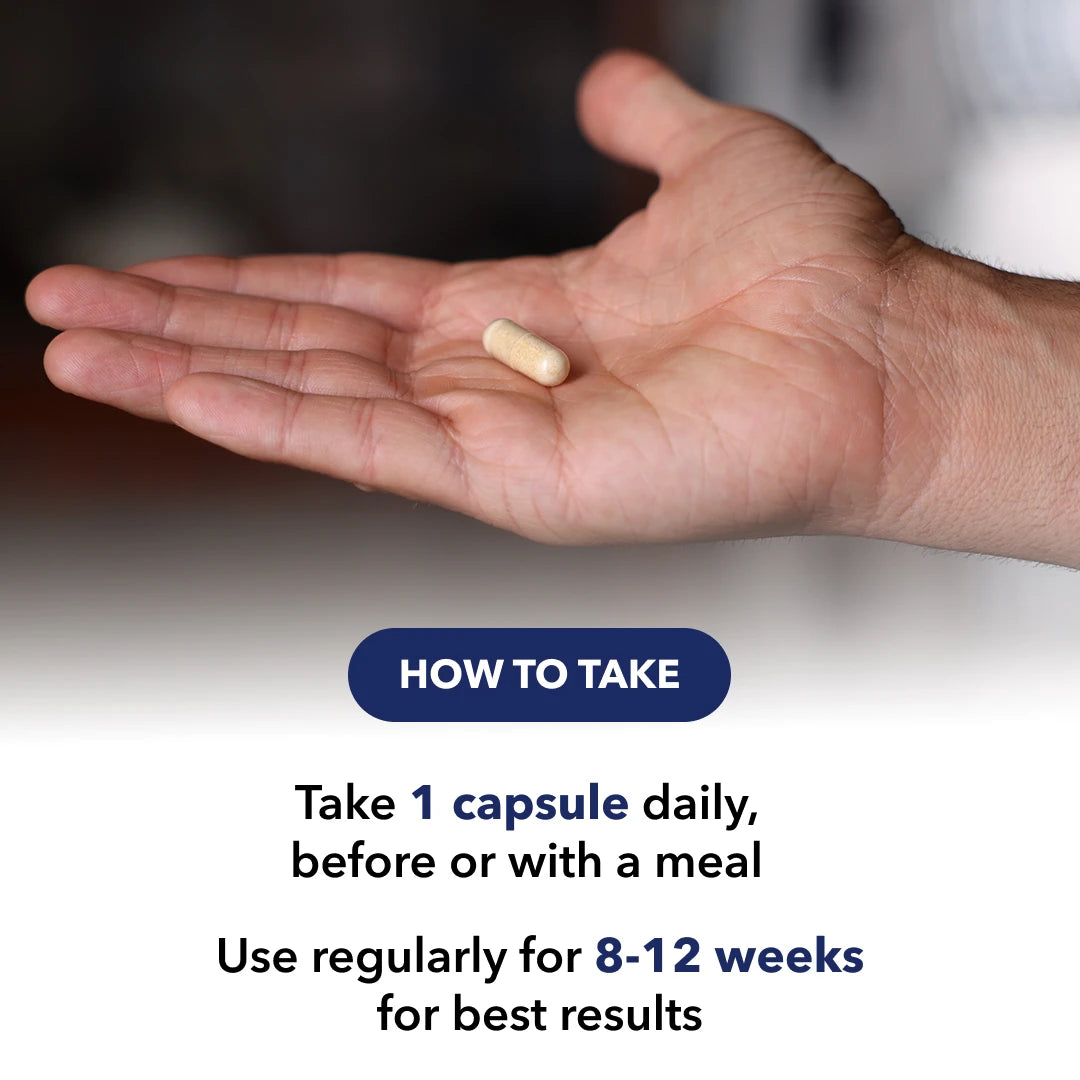 HOW TO TAKE

Take 1 capsule daily, before or with a meal

Use regularly for 8-12 weeks for best results