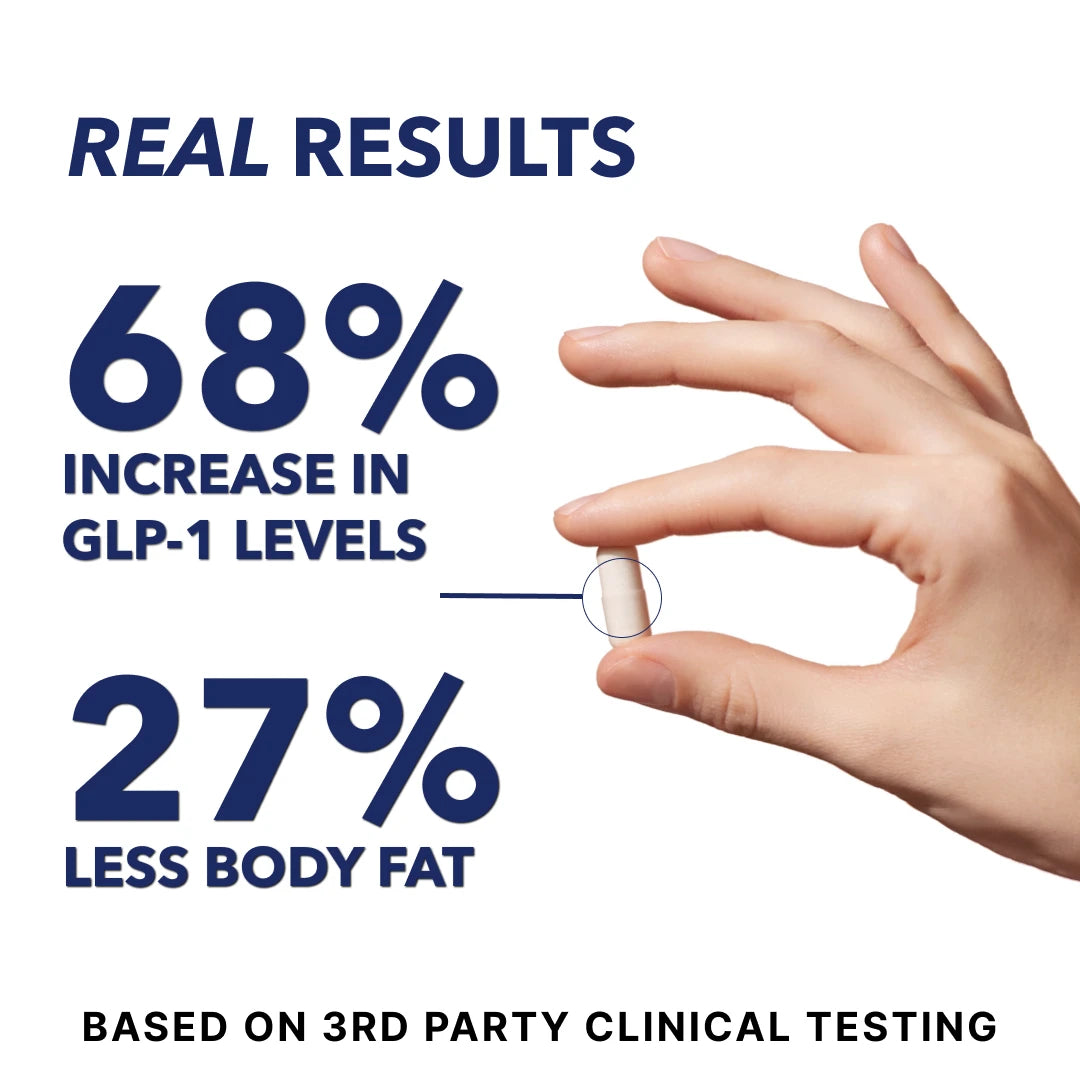 REAL RESULTS

68%
INCREASE IN GLP-1 LEVELS

27%
LESS BODY FAT

BASED ON 3RD PARTY CLINICAL TESTING