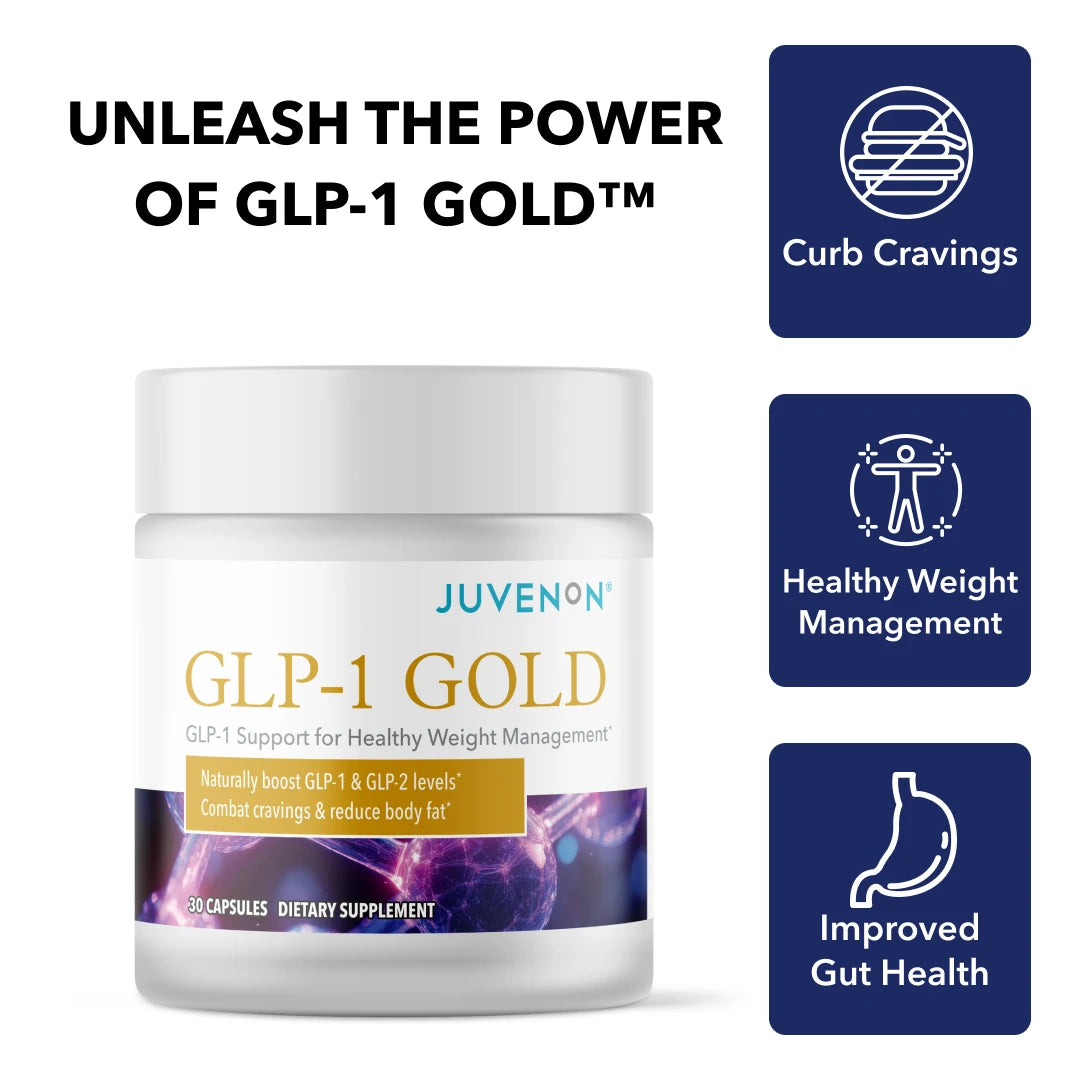 UNLEASH THE POWER OF GLP-1 GOLD™

JUVENON®

GLP-1 GOLD

GLP-1 Support for Healthy Weight Management*

Naturally boost GLP-1 & GLP-2 levels*
Combat cravings & reduce body fat*

30 CAPSULES DIETARY SUPPLEMENT

Curb Cravings

Healthy Weight Management

Improved Gut Health