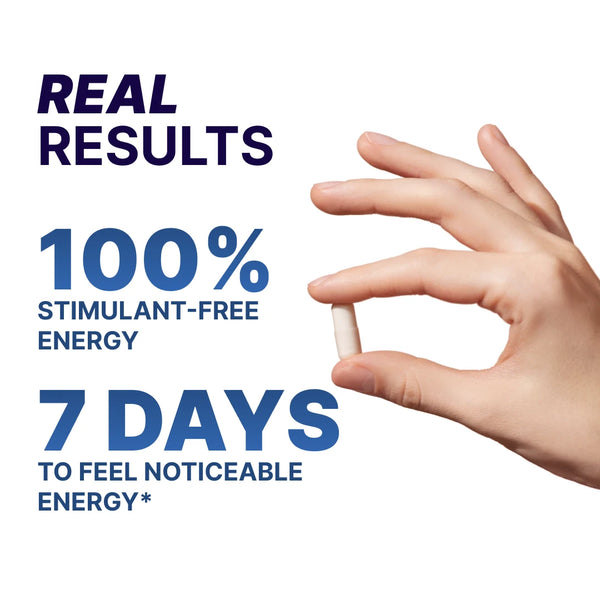 REAL
RESULTS

100%
STIMULANT-FREE ENERGY

7 DAYS
TO FEEL NOTICEABLE ENERGY*