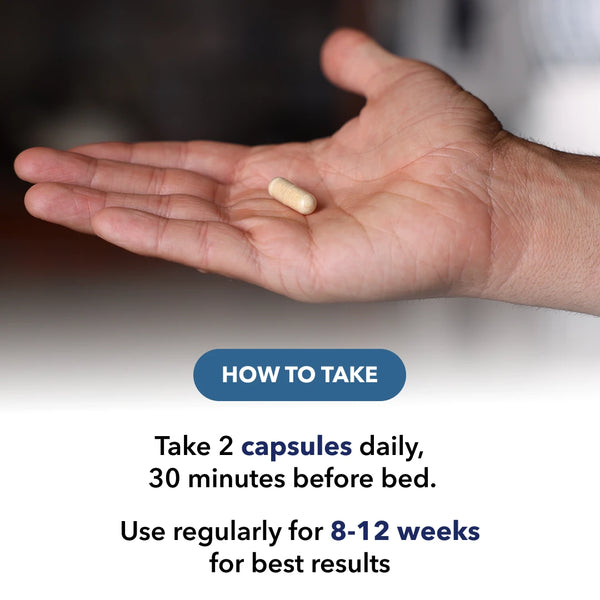 HOW TO TAKE

Take 2 capsules daily, 30 minutes before bed.

Use regularly for 8-12 weeks for best results