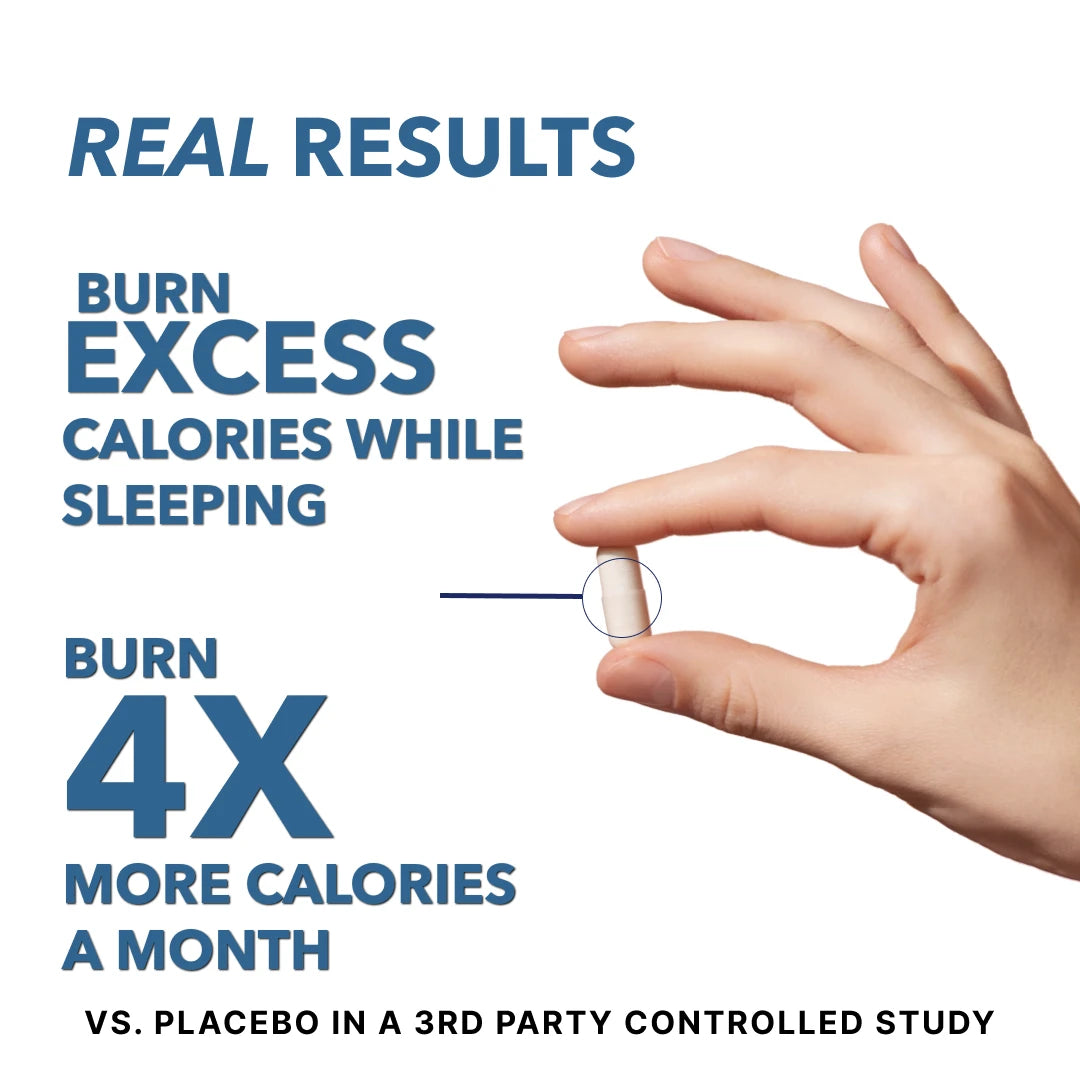 REAL RESULTS

BURN EXCESS CALORIES WHILE SLEEPING

BURN 4X MORE CALORIES A MONTH

VS. PLACEBO IN A 3RD PARTY CONTROLLED STUDY