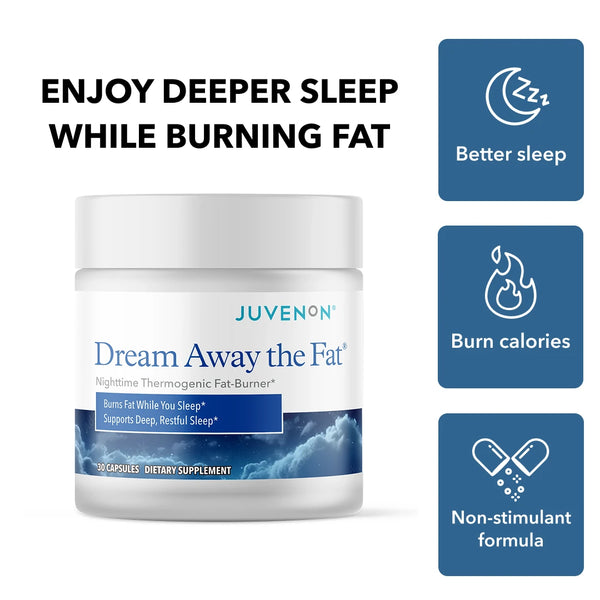 ENJOY DEEPER SLEEP WHILE BURNING FAT

JUVENON®

Dream Away the Fat®

Nighttime Thermogenic Fat-Burner*

Burns Fat While You Sleep*
Supports Deep, Restful Sleep*

30 CAPSULES DIETARY SUPPLEMENT

Zzz

Better sleep

Burn calories

Non-stimulant formula