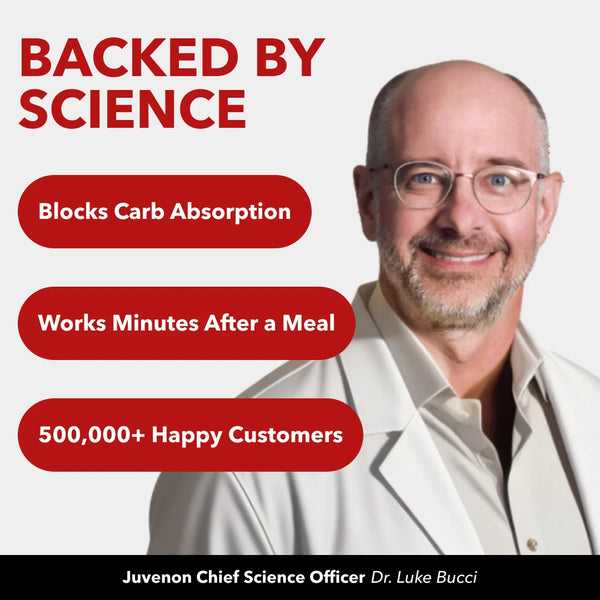 BACKED BY SCIENCE

Blocks Carb Absorption

Works Minutes After a Meal

500,000+ Happy Customers

Juvenon Chief Science Officer Dr. Luke Bucci