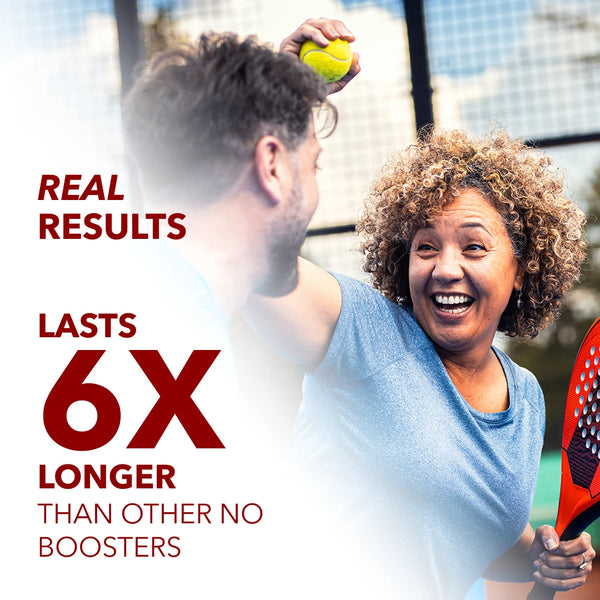 REAL
RESULTS

LASTS
6X
LONGER
THAN OTHER NO BOOSTERS