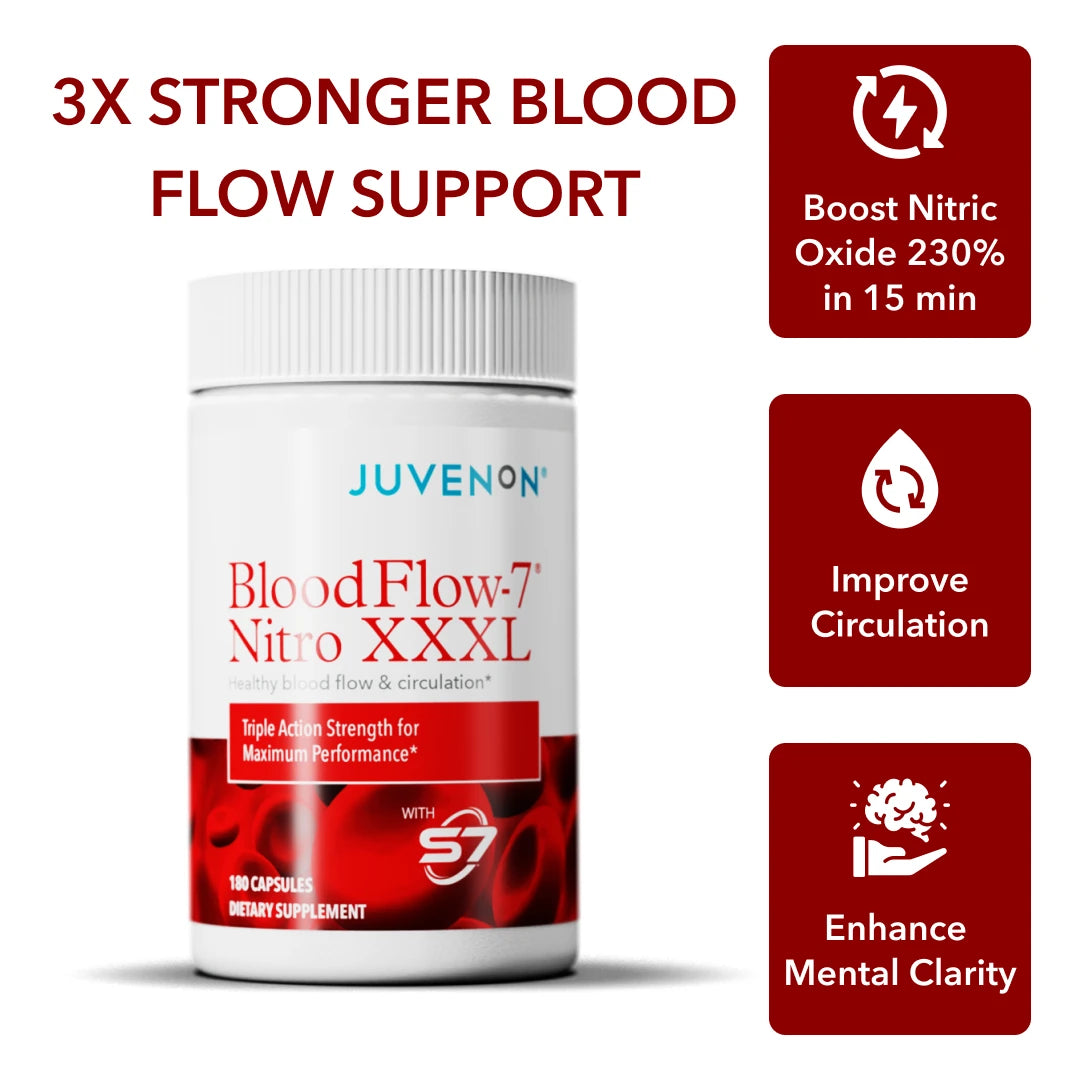 3X STRONGER BLOOD FLOW SUPPORT

JUVENON®

BloodFlow-7®
Nitro XXXL

Healthy blood flow & circulation*

Triple Action Strength for Maximum Performance*

WITH S7

180 CAPSULES
DIETARY SUPPLEMENT

Boost Nitric Oxide 230% in 15 min

Improve Circulation

Enhance Mental Clarity