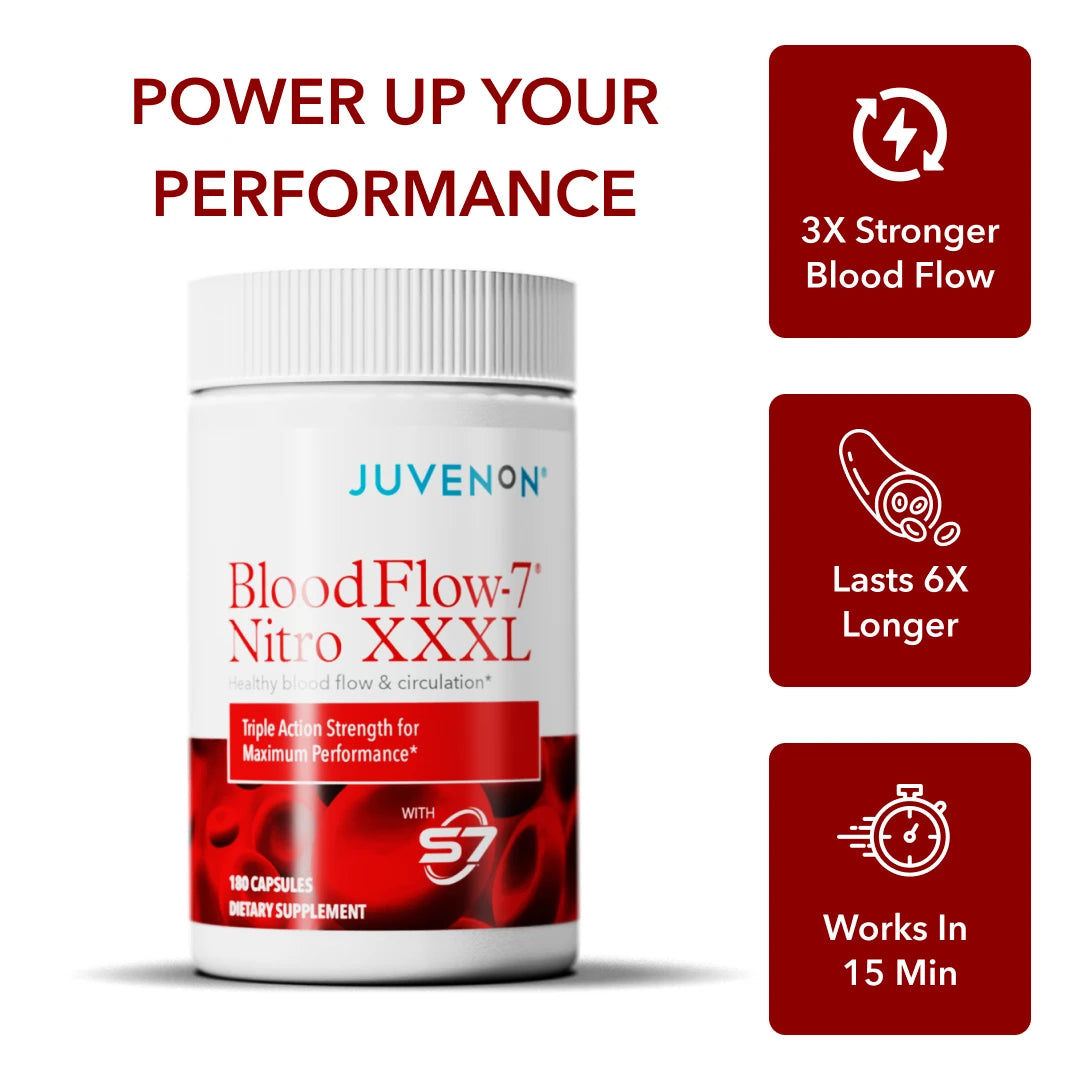 POWER UP YOUR PERFORMANCE

JUVENON®

BloodFlow-7®
Nitro XXXL

Healthy blood flow & circulation*

Triple Action Strength for Maximum Performance*

WITH S7

180 CAPSULES
DIETARY SUPPLEMENT

3X Stronger Blood Flow

Lasts 6X Longer

Works In 15 Min