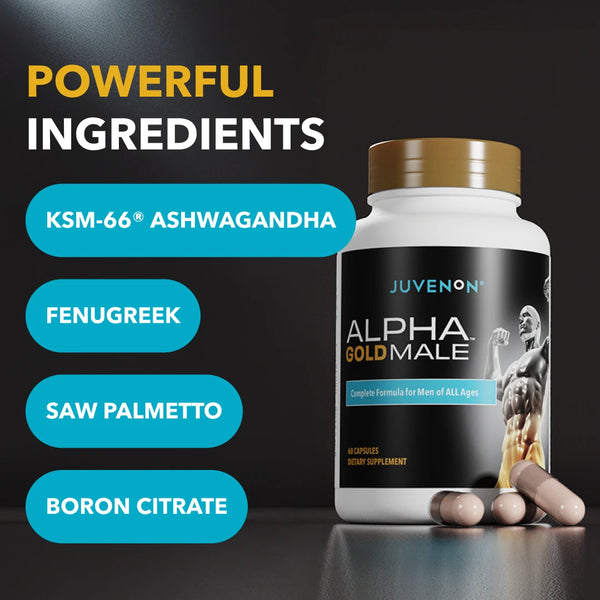 POWERFUL
INGREDIENTS

KSM-66® ASHWAGANDHA

FENUGREEK

SAW PALMETTO

BORON CITRATE

JUVENON®

ALPHA™
GOLD MALE

Complete Formula for Men of ALL Ages

60 CAPSULES
DIETARY SUPPLEMENT