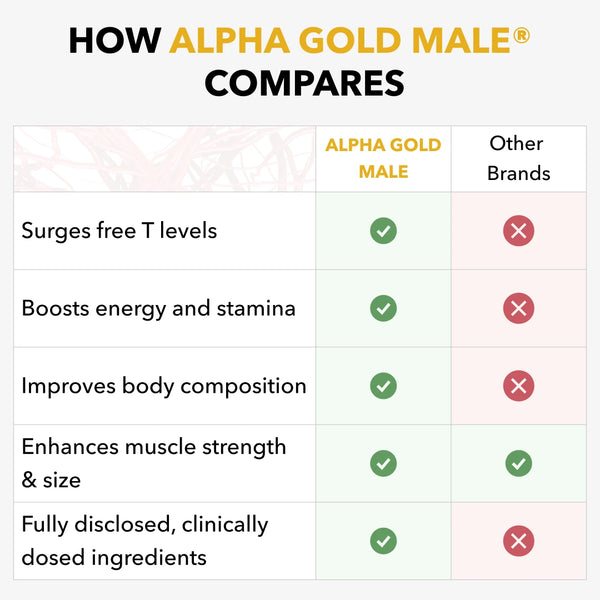 HOW ALPHA GOLD MALE® COMPARES

| | ALPHA GOLD MALE | Other Brands |
|---|---|---|
| Surges free T levels | ✓ | ✗ |
| Boosts energy and stamina | ✓ | ✗ |
| Improves body composition | ✓ | ✗ |
| Enhances muscle strength & size | ✓ | ✓ |
| Fully disclosed, clinically dosed ingredients | ✓ | ✗ |