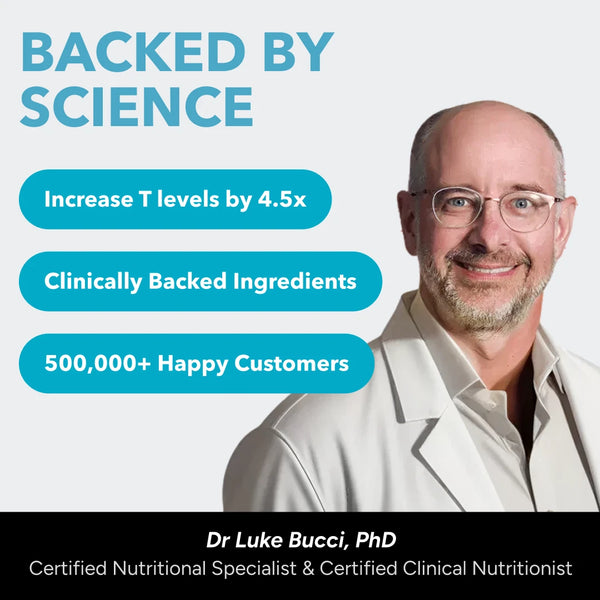 BACKED BY SCIENCE

Increase T levels by 4.5x

Clinically Backed Ingredients

500,000+ Happy Customers

Dr Luke Bucci, PhD
Certified Nutritional Specialist & Certified Clinical Nutritionist