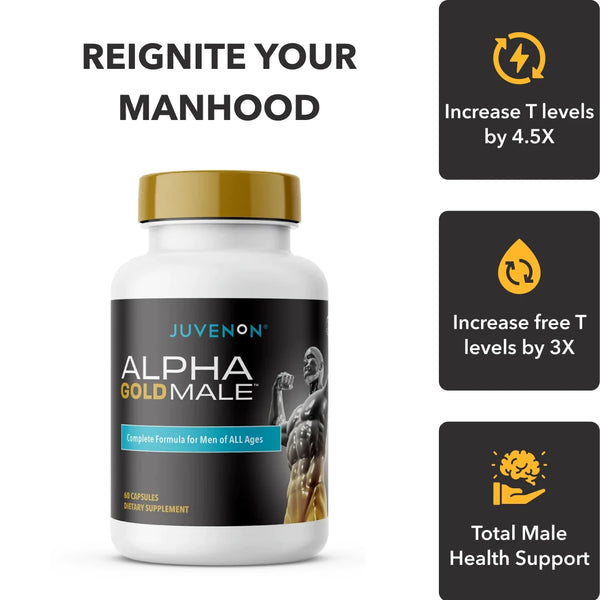 REIGNITE YOUR MANHOOD

JUVENON®

ALPHA GOLD MALE™

Complete Formula for Men of ALL Ages

60 CAPSULES
DIETARY SUPPLEMENT

Increase T levels by 4.5X

Increase free T levels by 3X

Total Male Health Support