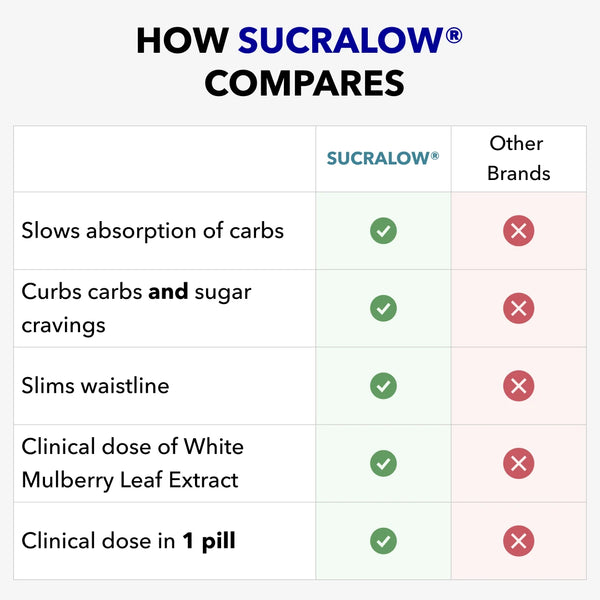 HOW SUCRALOW®
COMPARES

| | SUCRALOW® | Other Brands |
|---|---|---|
| Slows absorption of carbs | ✓ | ✗ |
| Curbs carbs **and** sugar cravings | ✓ | ✗ |
| Slims waistline | ✓ | ✗ |
| Clinical dose of White Mulberry Leaf Extract | ✓ | ✗ |
| Clinical dose in **1 pill** | ✓ | ✗ |