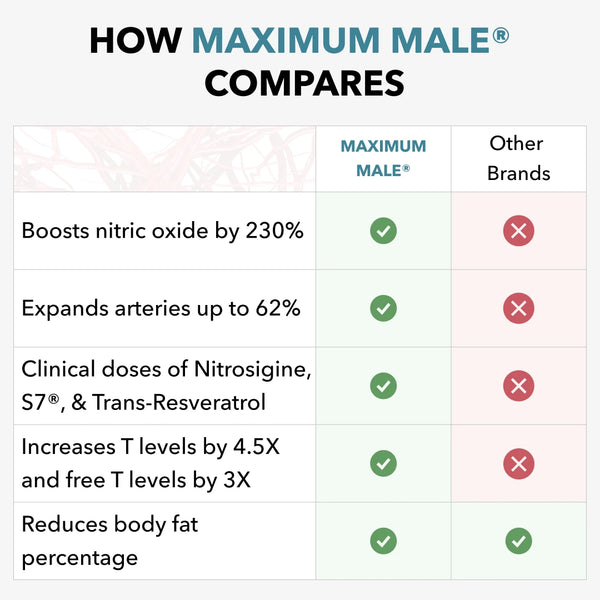 HOW MAXIMUM MALE® COMPARES

| | MAXIMUM MALE® | Other Brands |
|---|---|---|
| Boosts nitric oxide by 230% | ✓ | ✗ |
| Expands arteries up to 62% | ✓ | ✗ |
| Clinical doses of Nitrosigine, S7®, & Trans-Resveratrol | ✓ | ✗ |
| Increases T levels by 4.5X and free T levels by 3X | ✓ | ✗ |
| Reduces body fat percentage | ✓ | ✓ |