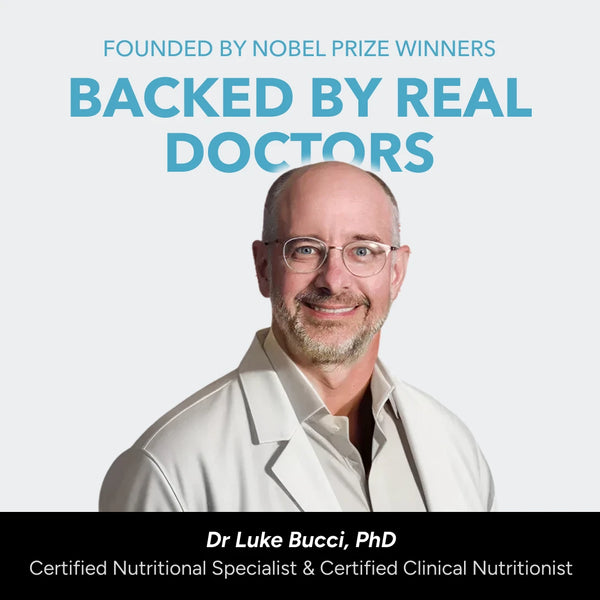 FOUNDED BY NOBEL PRIZE WINNERS

BACKED BY REAL DOCTORS

Dr Luke Bucci, PhD

Certified Nutritional Specialist & Certified Clinical Nutritionist