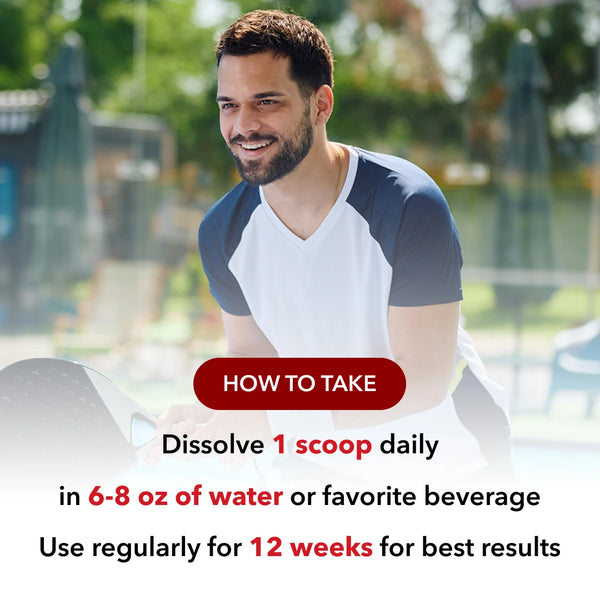 HOW TO TAKE

Dissolve 1 scoop daily

in 6-8 oz of water or favorite beverage

Use regularly for 12 weeks for best results